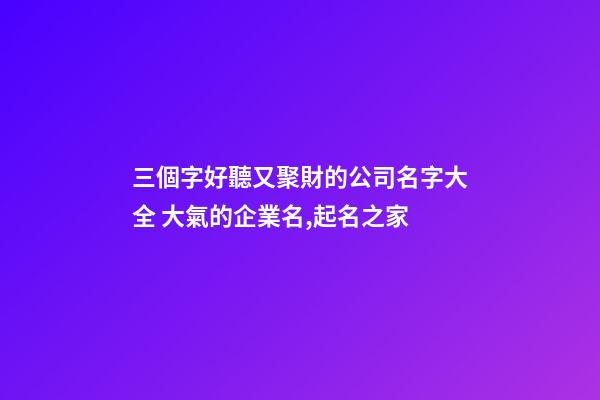 三個字好聽又聚財的公司名字大全 大氣的企業名,起名之家